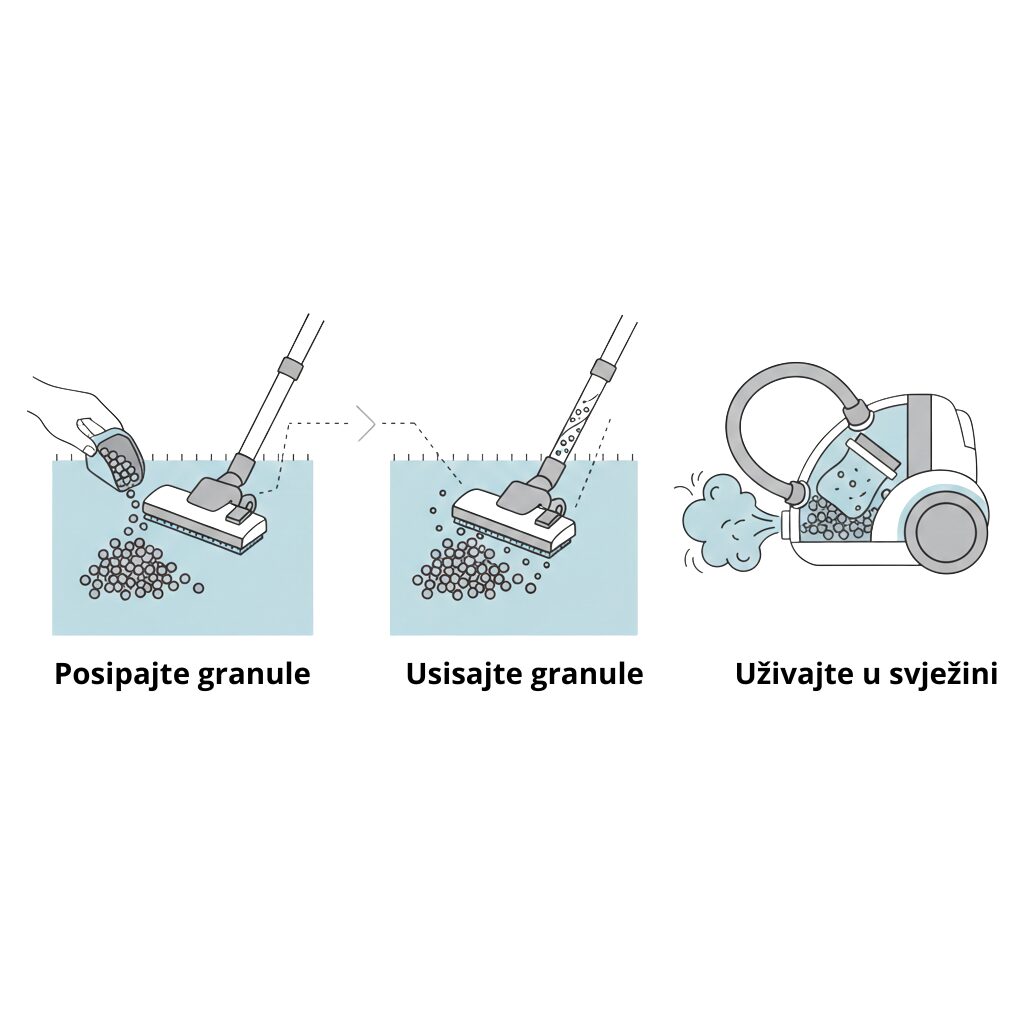 Posipajte granule

Usisajte granule

Uživajte u svježini